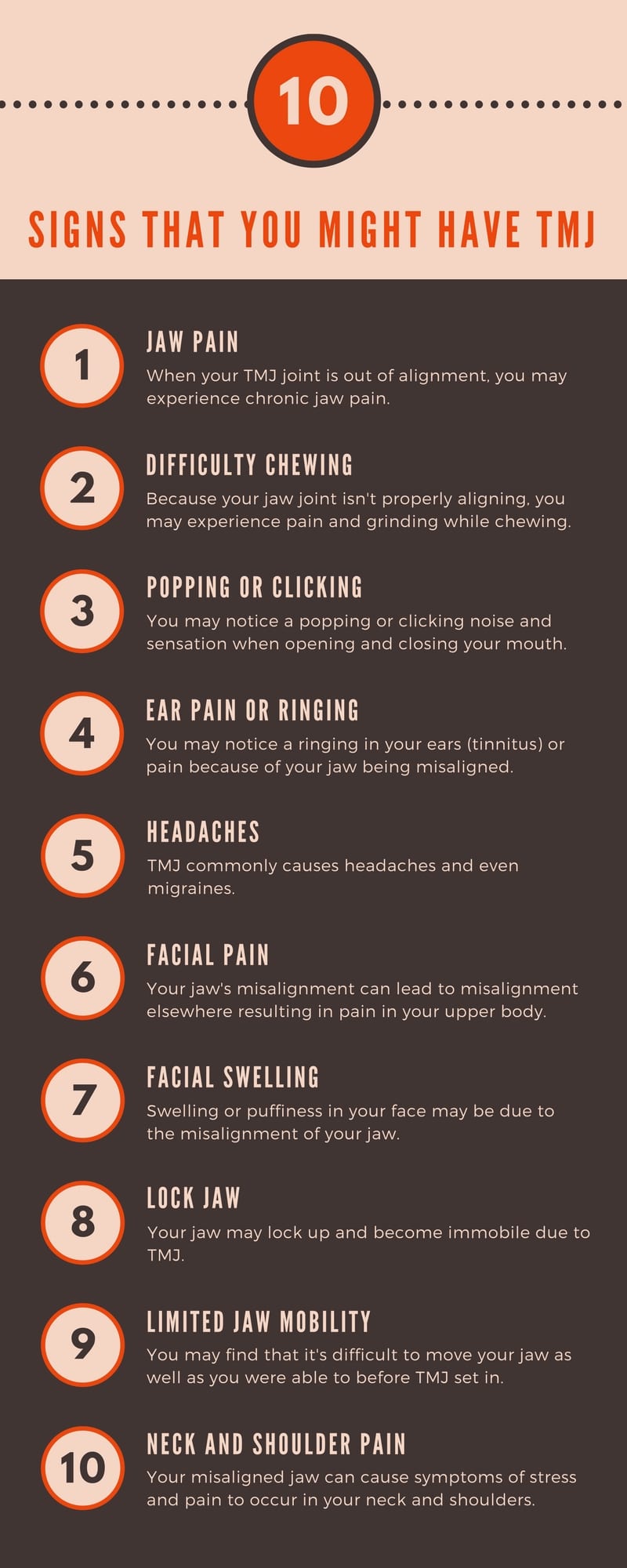 10

SIGNS THAT YOU MIGHT HAVE TMJ

1
JAW PAIN
When your TMJ joint is out of alignment, you may experience chronic jaw pain.

2
DIFFICULTY CHEWING
Because your jaw joint isn't properly aligning, you may experience pain and grinding while chewing.

3
POPPING OR CLICKING
You may notice a popping or clicking noise and sensation when opening and closing your mouth.

4
EAR PAIN OR RINGING
You may notice a ringing in your ears (tinnitus) or pain because of your jaw being misaligned.

5
HEADACHES
TMJ commonly causes headaches and even migraines.

6
FACIAL PAIN
Your jaw's misalignment can lead to misalignment elsewhere resulting in pain in your upper body.

7
FACIAL SWELLING
Swelling or puffiness in your face may be due to the misalignment of your jaw.

8
LOCK JAW
Your jaw may lock up and become immobile due to TMJ.

9
LIMITED JAW MOBILITY
You may find that it's difficult to move your jaw as well as you were able to before TMJ set in.

10
NECK AND SHOULDER PAIN
Your misaligned jaw can cause symptoms of stress and pain to occur in your neck and shoulders.